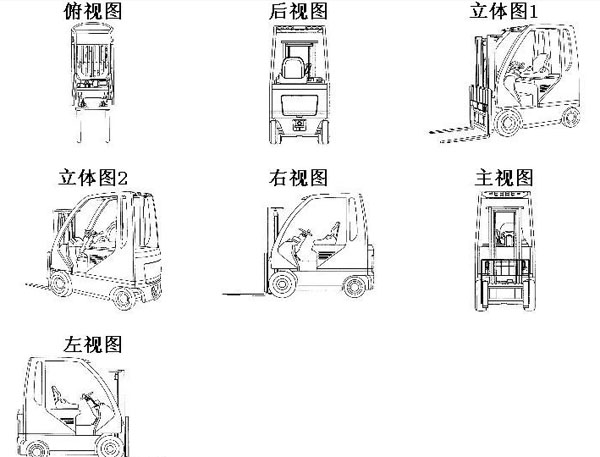 俯视图

后视图

立体图1

立体图2

右视图

主视图

左视图